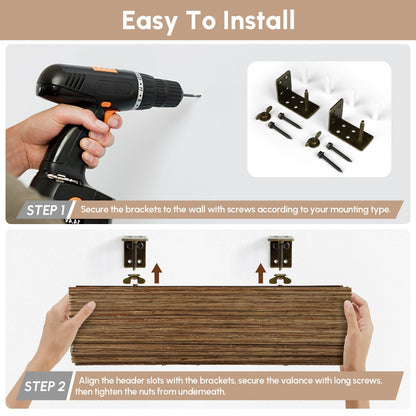 Easy To Install

STEP 1 Secure the brackets to the wall with screws according to your mounting type.

STEP 2 Align the header slots with the brackets, secure the valance with long screws, then tighten the nuts from underneath.